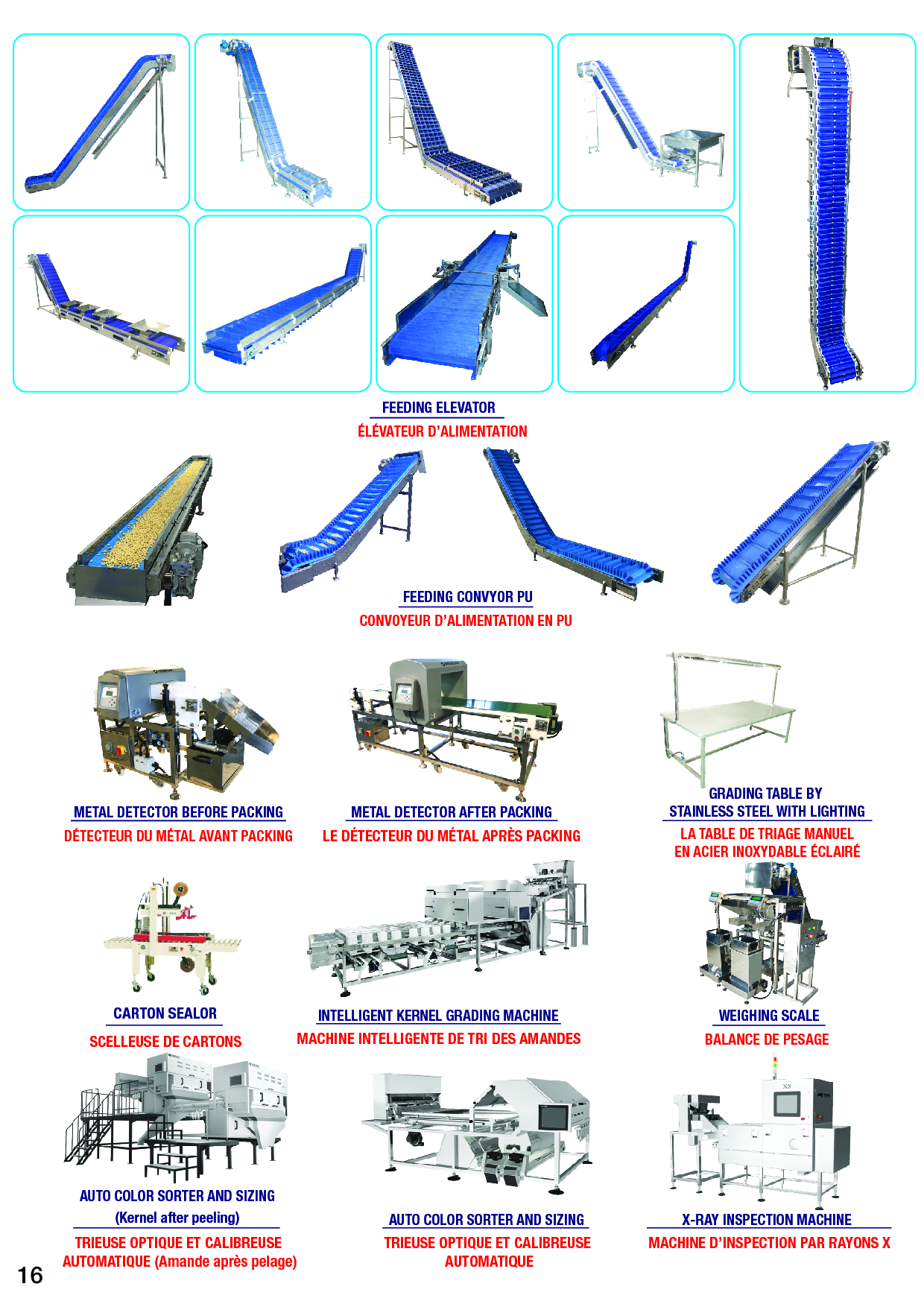 FEEDING ELEVATOR
ÉLÉVATEUR D'ALIMENTATION

FEEDING CONVYOR PU
CONVOYEUR D'ALIMENTATION EN PU

METAL DETECTOR BEFORE PACKING
DÉTECTEUR DU MÉTAL AVANT PACKING

METAL DETECTOR AFTER PACKING
LE DÉTECTEUR DU MÉTAL APRÈS PACKING

GRADING TABLE BY STAINLESS STEEL WITH LIGHTING
LA TABLE DE TRIAGE MANUEL EN ACIER INOXYDABLE ÉCLAIRÉ

CARTON SEALOR
SCELLEUSE DE CARTONS

INTELLIGENT KERNEL GRADING MACHINE
MACHINE INTELLIGENTE DE TRI DES AMANDES

WEIGHING SCALE
BALANCE DE PESAGE

AUTO COLOR SORTER AND SIZING
(Kernel after peeling)
TRIEUSE OPTIQUE ET CALIBREUSE AUTOMATIQUE (Amande après pelage)

AUTO COLOR SORTER AND SIZING
TRIEUSE OPTIQUE ET CALIBREUSE AUTOMATIQUE

X-RAY INSPECTION MACHINE
MACHINE D'INSPECTION PAR RAYONS X

16